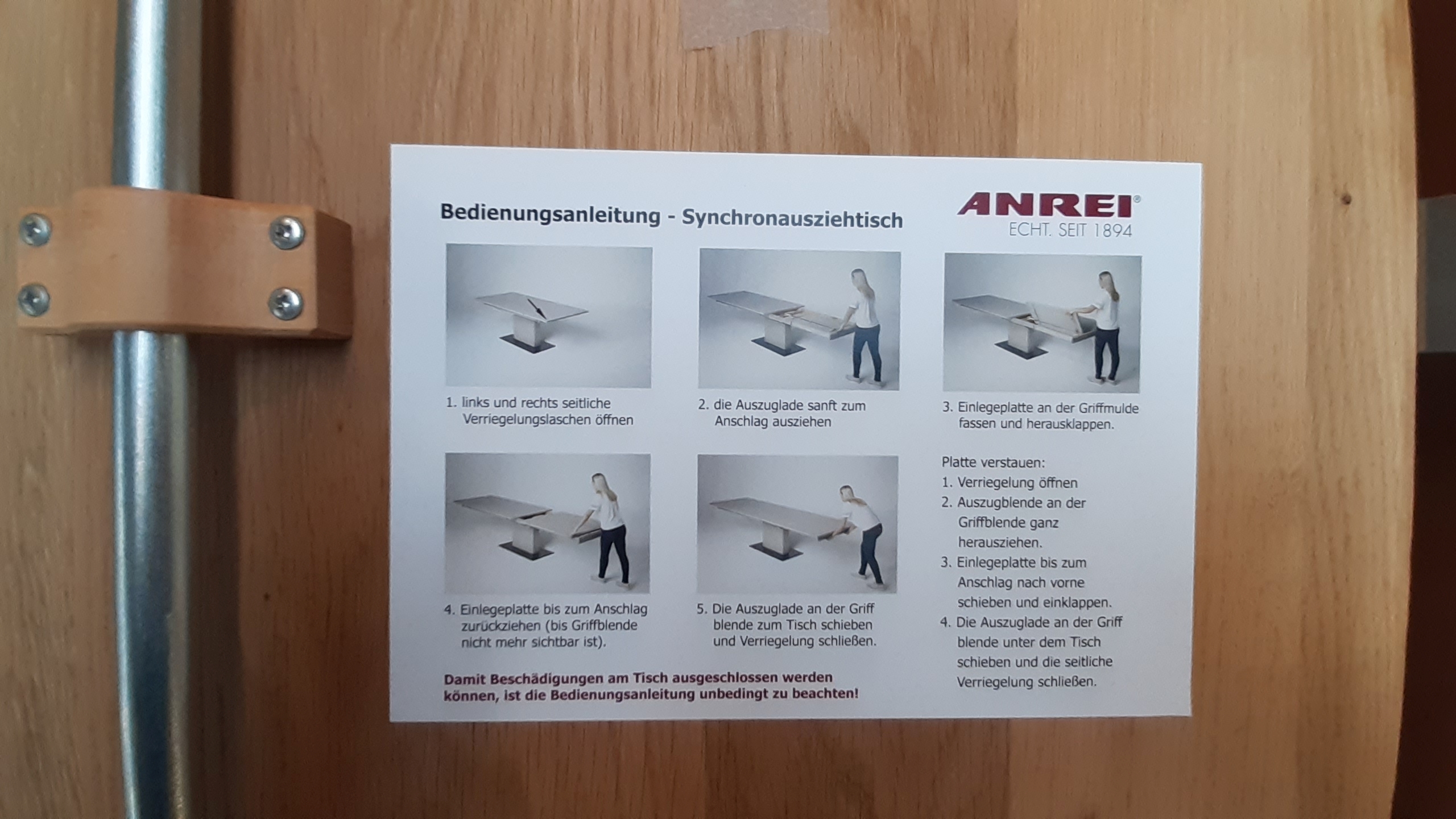 Bedienungsanleitung - Synchronausziehtisch

ANREI®
ECHT. SEIT 1894

1. links und rechts seitliche Verriegelungslaschen öffnen

2. die Auszuglade sanft zum Anschlag ausziehen

3. Einlegeplatte an der Griffmulde fassen und herausklappen.

4. Einlegeplatte bis zum Anschlag zurückziehen (bis Griffblende nicht mehr sichtbar ist).

5. Die Auszuglade an der Griff blende zum Tisch schieben und Verriegelung schließen.

Platte verstauen:
1. Verriegelung öffnen
2. Auszugblende an der Griffblende ganz herausziehen.
3. Einlegeplatte bis zum Anschlag nach vorne schieben und einklappen.
4. Die Auszuglade an der Griff blende unter dem Tisch schieben und die seitliche Verriegelung schließen.

Damit Beschädigungen am Tisch ausgeschlossen werden können, ist die Bedienungsanleitung unbedingt zu beachten!